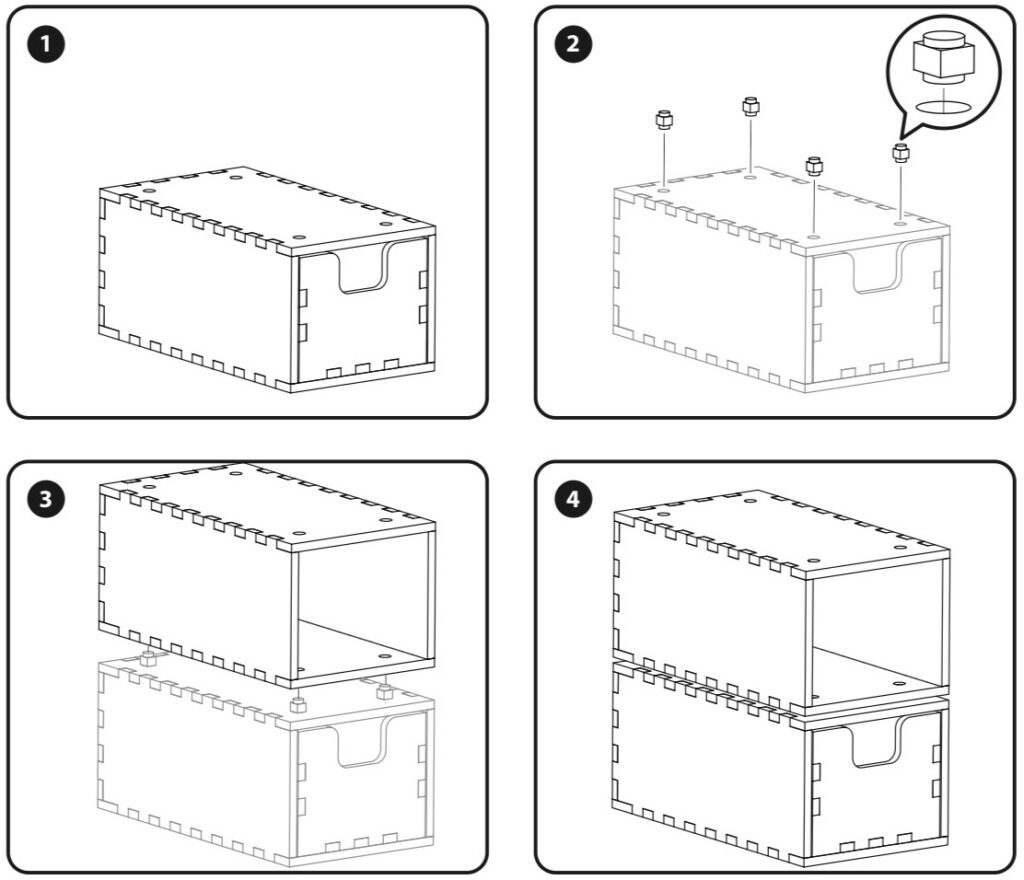 1

2

3

4